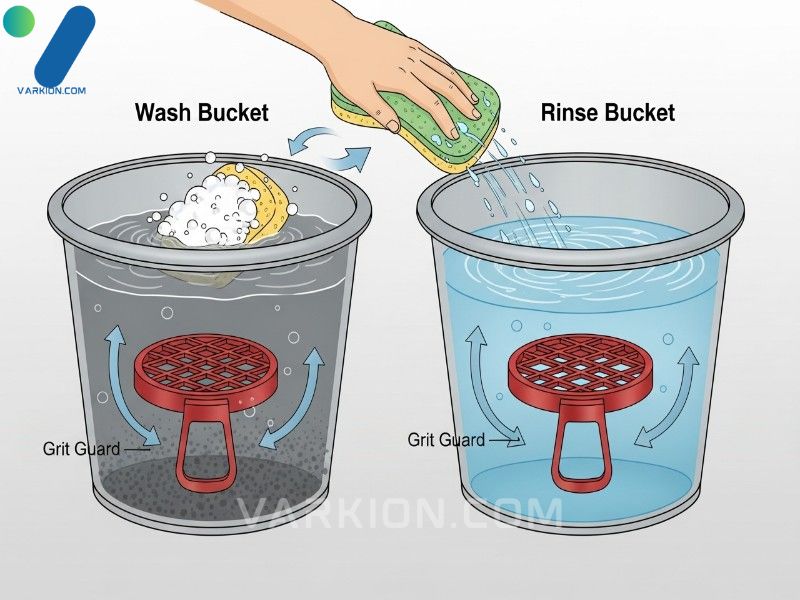 VARKION.COM

Wash Bucket

Rinse Bucket

Grit Guard

Grit Guard

VARKION.COM